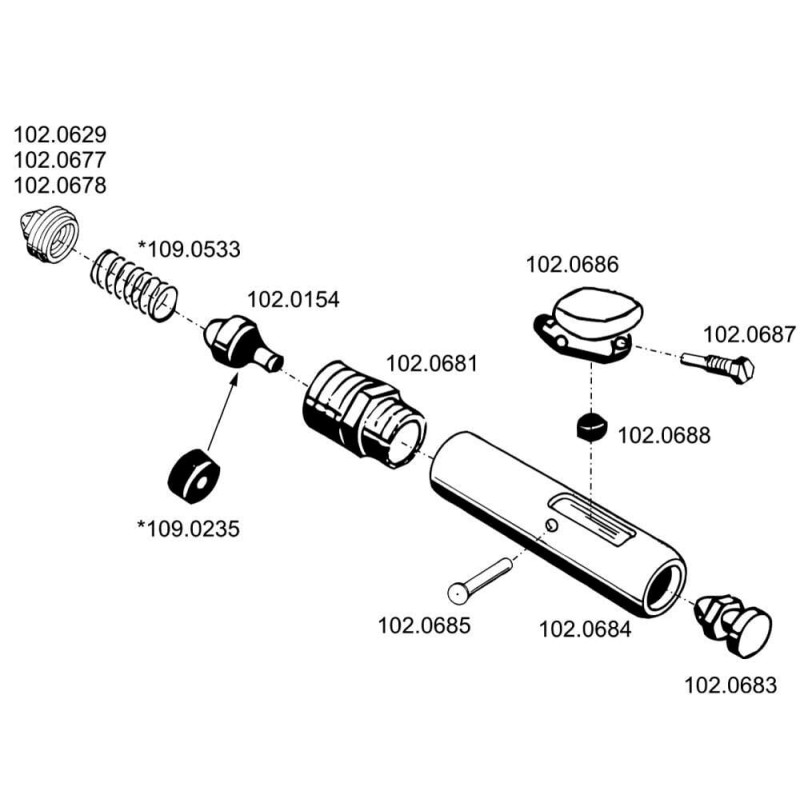 102.0629
102.0677
102.0678

*109.0533

102.0154

102.0686

102.0687

102.0681

102.0688

*109.0235

102.0685

102.0684

102.0683