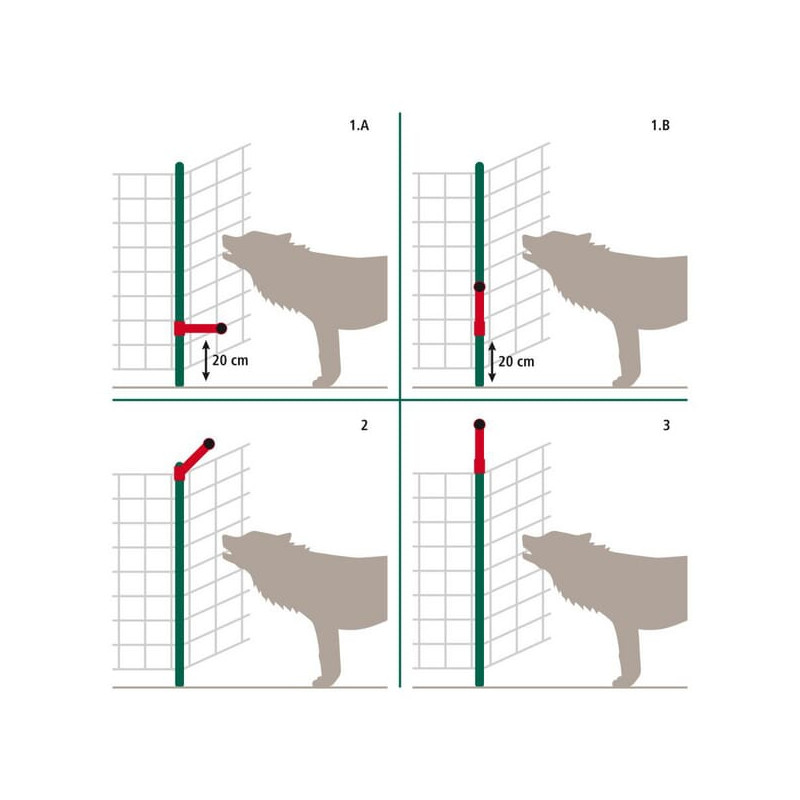 1.A

20 cm

1.B

20 cm

2

3